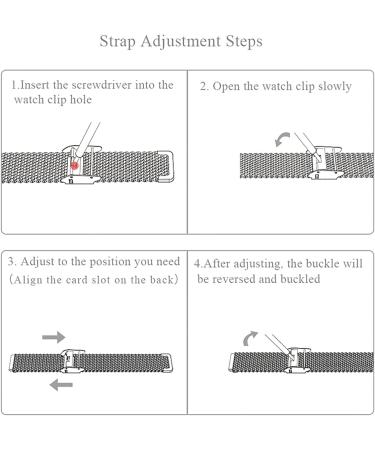 Strap Adjustment Steps

1.Insert the screwdriver into the watch clip hole

2. Open the watch clip slowly

3. Adjust to the position you need (Align the card slot on the back)

4.After adjusting, the buckle will be reversed and buckled