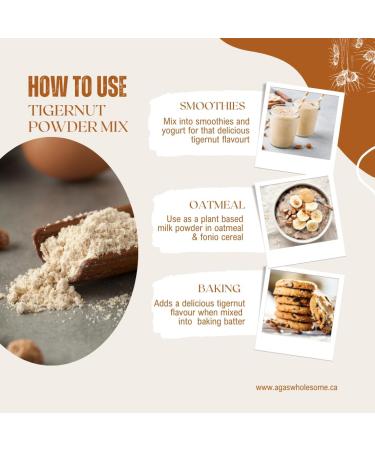 HOW TO USE
TIGERNUT
POWDER MIX

SMOOTHIES
Mix into smoothies and yogurt for that delicious tigernut flavourt

OATMEAL
Use as a plant based milk powder in oatmeal & fonio cereal

BAKING
Adds a delicious tigernut flavour when mixed into baking batter

www.agaswholesome.ca