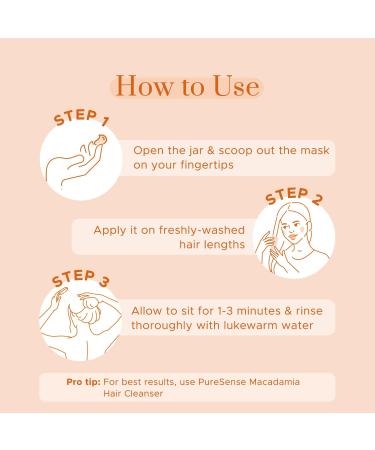 How to Use

STEP 1

Open the jar & scoop out the mask on your fingertips

STEP 2

Apply it on freshly-washed hair lengths

STEP 3

Allow to sit for 1-3 minutes & rinse thoroughly with lukewarm water

Pro tip: For best results, use PureSense Macadamia Hair Cleanser