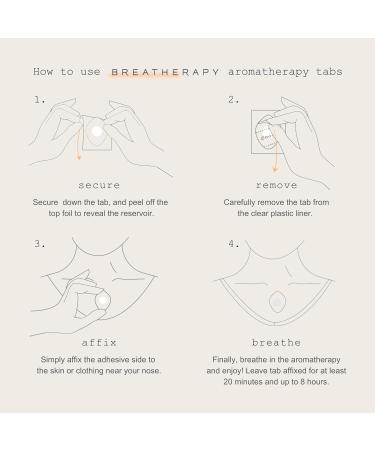 How to use BREATHERAPY aromatherapy tabs

1.

secure

Secure down the tab, and peel off the top foil to reveal the reservoir.

2.

remove

Carefully remove the tab from the clear plastic liner.

3.

affix

Simply affix the adhesive side to the skin or clothing near your nose.

4.

breathe

Finally, breathe in the aromatherapy and enjoy! Leave tab affixed for at least 20 minutes and up to 8 hours.