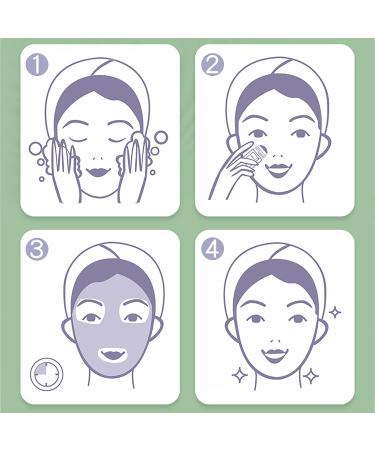 1

2

3

4