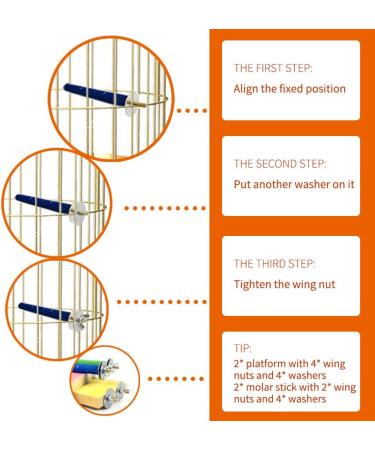 THE FIRST STEP:
Align the fixed position

THE SECOND STEP:
Put another washer on it

THE THIRD STEP:
Tighten the wing nut

TIP:
2* platform with 4* wing nuts and 4* washers
2* molar stick with 2* wing nuts and 4* washers