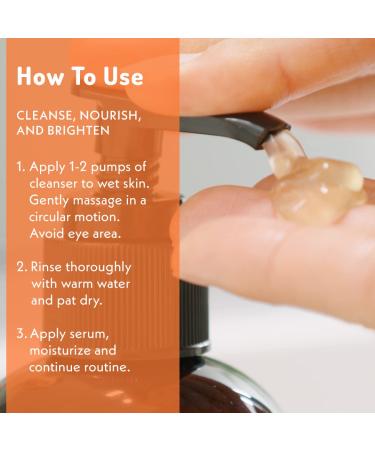 How To Use

CLEANSE, NOURISH, AND BRIGHTEN

1. Apply 1-2 pumps of cleanser to wet skin. Gently massage in a circular motion. Avoid eye area.

2. Rinse thoroughly with warm water and pat dry.

3. Apply serum, moisturize and continue routine.