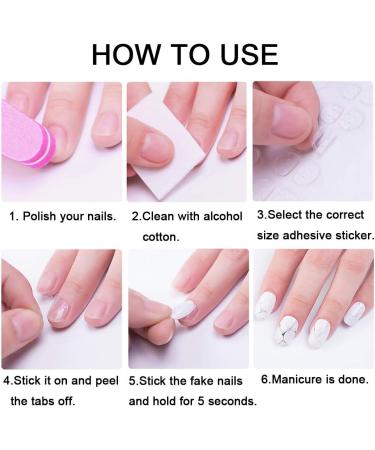 HOW TO USE

1. Polish your nails.

2.Clean with alcohol cotton.

3.Select the correct size adhesive sticker.

4.Stick it on and peel the tabs off.

5.Stick the fake nails and hold for 5 seconds.

6.Manicure is done.