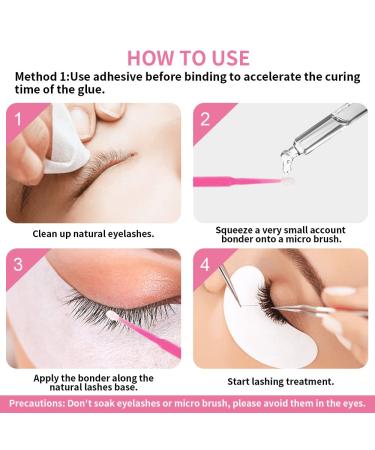 HOW TO USE

Method 1:Use adhesive before binding to accelerate the curing time of the glue.

1

Clean up natural eyelashes.

2

Squeeze a very small account bonder onto a micro brush.

3

Apply the bonder along the natural lashes base.

4

Start lashing treatment.

Precautions: Don't soak eyelashes or micro brush, please avoid them in the eyes.