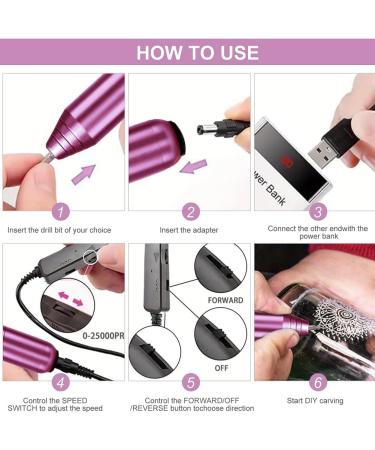 HOW TO USE

wer Bank

1
Insert the drill bit of your choice

2
Insert the adapter

3
Connect the other endwith the power bank

0-25000PR

4
Control the SPEED SWITCH to adjust the speed

FORWARD

OFF

5
Control the FORWARD/OFF /REVERSE button tochoose direction

6
Start DIY carving