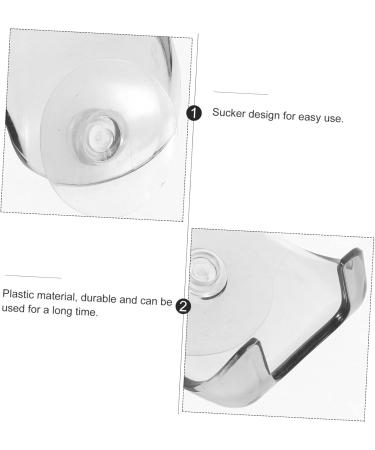 1 Sucker design for easy use.

Plastic material, durable and can be used for a long time. 2