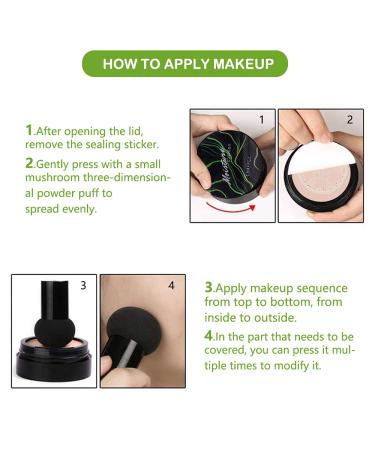 HOW TO APPLY MAKEUP

1.After opening the lid, remove the sealing sticker.

2.Gently press with a small mushroom three-dimensional powder puff to spread evenly.

1

Moisture

2

3

4

3.Apply makeup sequence from top to bottom, from inside to outside.

4.In the part that needs to be covered, you can press it multiple times to modify it.