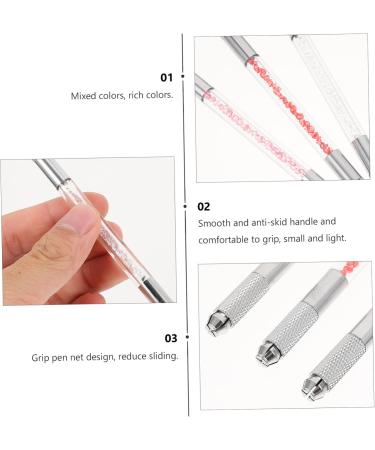 01

Mixed colors, rich colors.

02

Smooth and anti-skid handle and comfortable to grip, small and light.

03

Grip pen net design, reduce sliding.