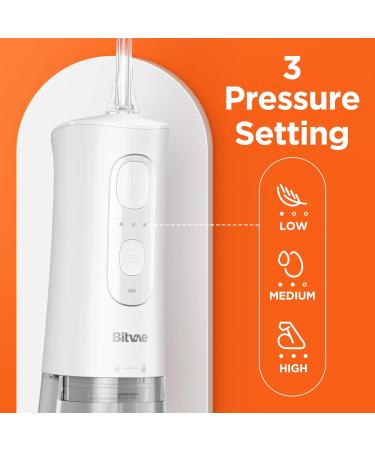 3 Pressure Setting

LOW

MEDIUM

HIGH

Bitvae