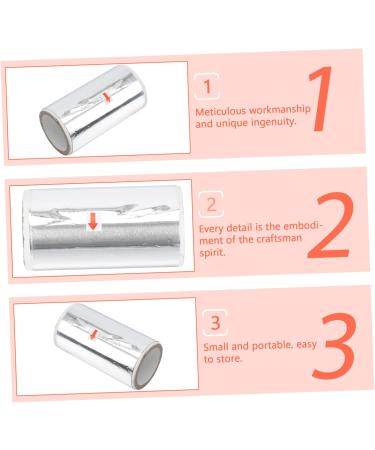 1
Meticulous workmanship and unique ingenuity.
1

2
Every detail is the embodiment of the craftsman spirit.
2

3
Small and portable, easy to store.
3