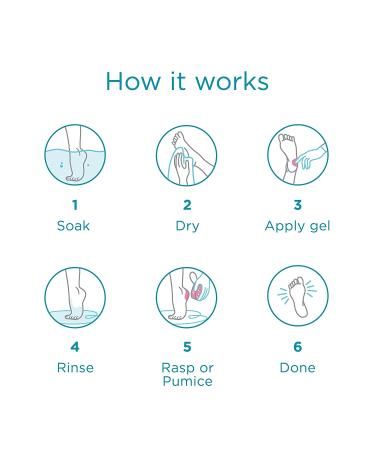 How it works

1
Soak

2
Dry

3
Apply gel

4
Rinse

5
Rasp or Pumice

6
Done