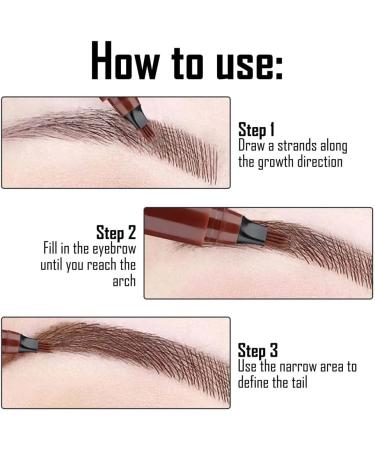 How to use:

Step 1
Draw a strands along the growth direction

Step 2
Fill in the eyebrow until you reach the arch

Step 3
Use the narrow area to define the tail