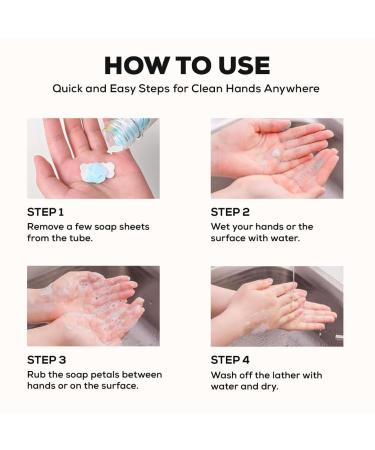 HOW TO USE

Quick and Easy Steps for Clean Hands Anywhere

STEP 1
Remove a few soap sheets from the tube.

STEP 2
Wet your hands or the surface with water.

STEP 3
Rub the soap petals between hands or on the surface.

STEP 4
Wash off the lather with water and dry.