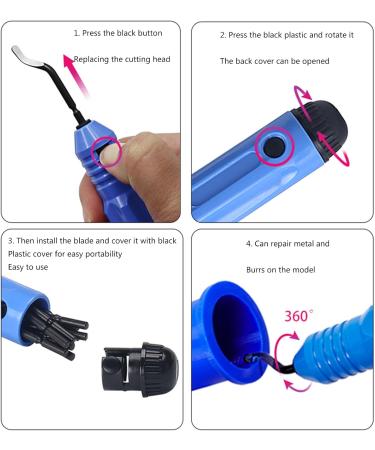 1. Press the black button

Replacing the cutting head

2. Press the black plastic and rotate it

The back cover can be opened

3. Then install the blade and cover it with black Plastic cover for easy portability

Easy to use

4. Can repair metal and

Burrs on the model

360°