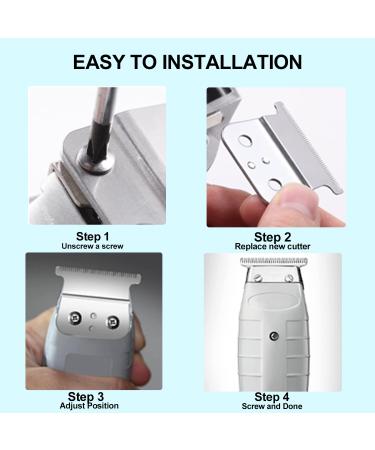 EASY TO INSTALLATION

Step 1
Unscrew a screw

Step 2
Replace new cutter

Step 3
Adjust Position

Step 4
Screw and Done