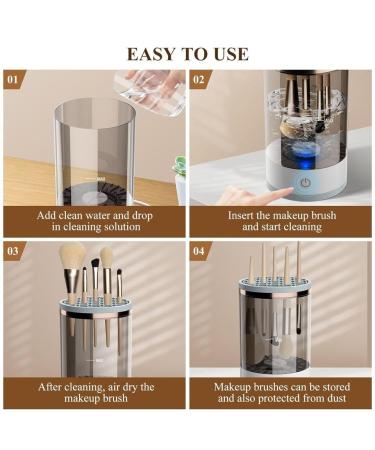 EASY TO USE

01

Add clean water and drop in cleaning solution

02

Insert the makeup brush and start cleaning

03

After cleaning, air dry the makeup brush

04

Makeup brushes can be stored and also protected from dust