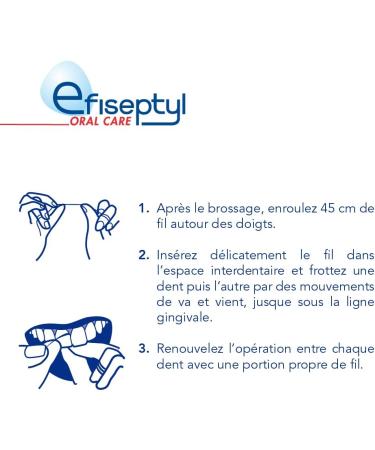 efiseptyl
ORAL CARE

1. Après le brossage, enroulez 45 cm de fil autour des doigts.

2. Insérez délicatement le fil dans l'espace interdentaire et frottez une dent puis l'autre par des mouvements de va et vient, jusque sous la ligne gingivale.

3. Renouvelez l'opération entre chaque dent avec une portion propre de fil.