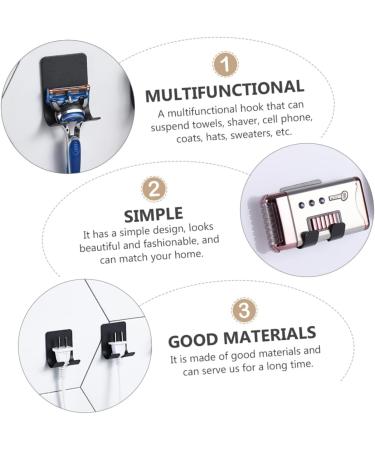 1

MULTIFUNCTIONAL

A multifunctional hook that can suspend towels, shaver, cell phone, coats, hats, sweaters, etc.

2

SIMPLE

It has a simple design, looks beautiful and fashionable, and can match your home.

3

GOOD MATERIALS

It is made of good materials and can serve us for a long time.