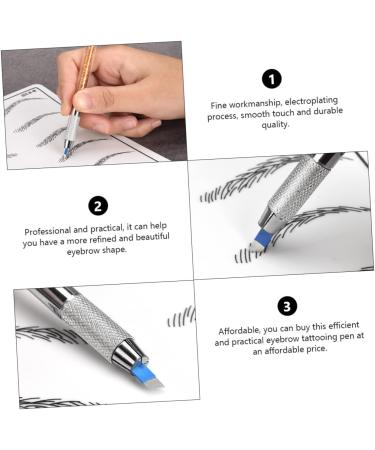 1

Fine workmanship, electroplating process, smooth touch and durable quality.

2

Professional and practical, it can help you have a more refined and beautiful eyebrow shape.

3

Affordable, you can buy this efficient and practical eyebrow tattooing pen at an affordable price.