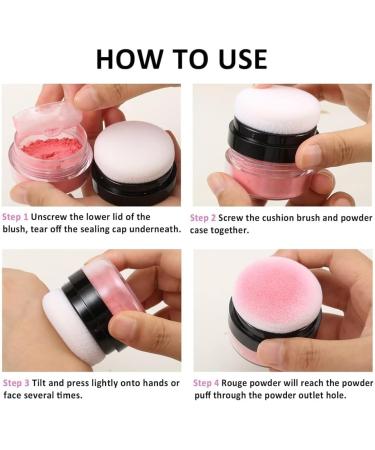 HOW TO USE

Step 1 Unscrew the lower lid of the blush, tear off the sealing cap underneath.

Step 2 Screw the cushion brush and powder case together.

Step 3 Tilt and press lightly onto hands or face several times.

Step 4 Rouge powder will reach the powder puff through the powder outlet hole.