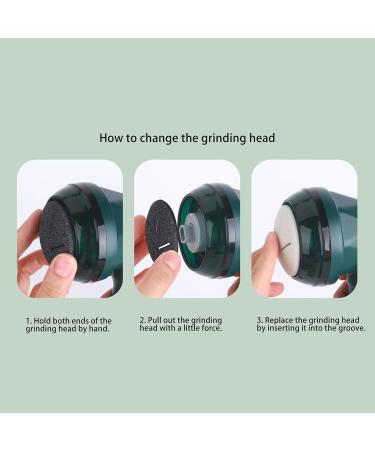 How to change the grinding head

1. Hold both ends of the grinding head by hand.

2. Pull out the grinding head with a little force.

3. Replace the grinding head by inserting it into the groove.