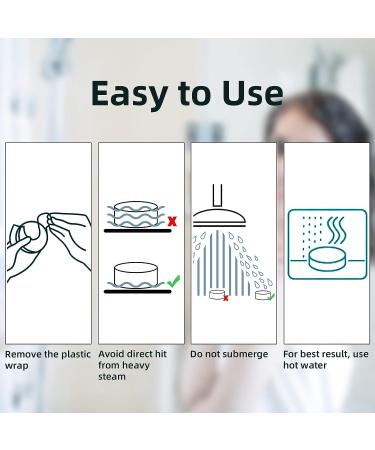 Easy to Use

Remove the plastic wrap

Avoid direct hit from heavy steam

Do not submerge

For best result, use hot water