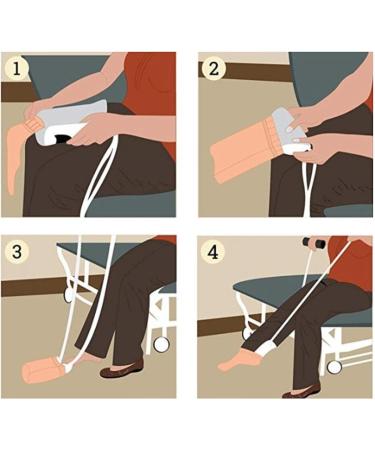 1

2

3

4