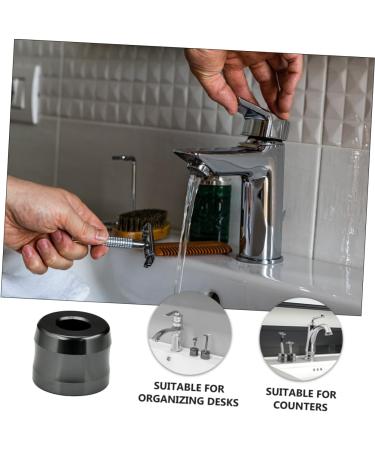 SUITABLE FOR ORGANIZING DESKS

SUITABLE FOR COUNTERS