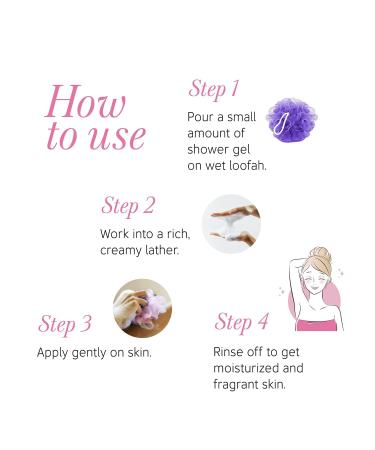 How to use

Step 1

Pour a small amount of shower gel on wet loofah.

Step 2

Work into a rich, creamy lather.

Step 3

Apply gently on skin.

Step 4

Rinse off to get moisturized and fragrant skin.