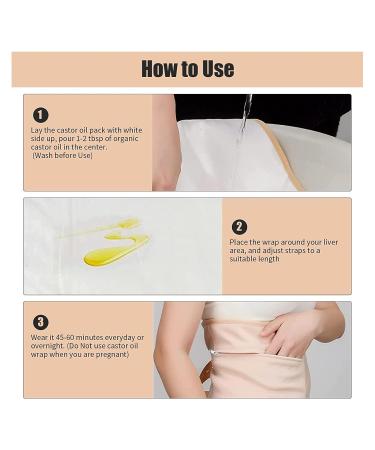 How to Use

1

Lay the castor oil pack with white side up, pour 1-2 tbsp of organic castor oil in the center. (Wash before Use)

2

Place the wrap around your liver area, and adjust straps to a suitable length

3

Wear it 45-60 minutes everyday or overnight. (Do Not use castor oil wrap when you are pregnant)