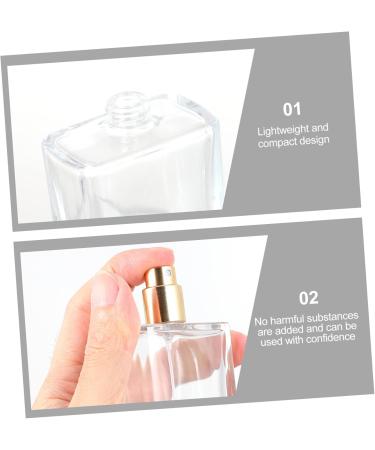 01

Lightweight and compact design

02

No harmful substances are added and can be used with confidence