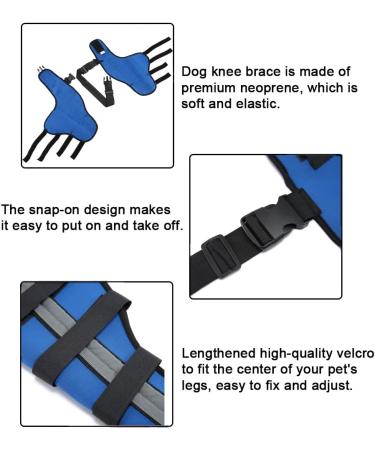 Dog knee brace is made of premium neoprene, which is soft and elastic.

The snap-on design makes it easy to put on and take off.

Lengthened high-quality velcro to fit the center of your pet's legs, easy to fix and adjust.