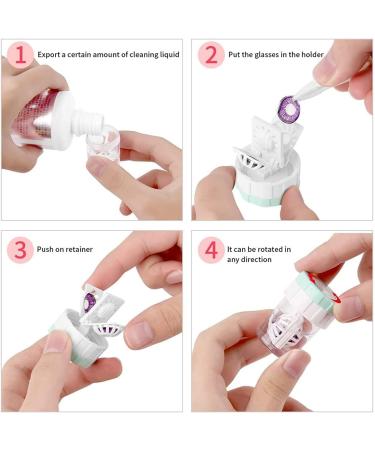 1 Export a certain amount of cleaning liquid

2 Put the glasses in the holder

3 Push on retainer

4 It can be rotated in any direction