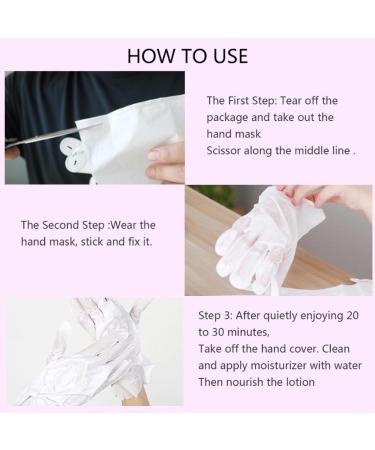 HOW TO USE

The First Step: Tear off the package and take out the hand mask
Scissor along the middle line .

The Second Step :Wear the hand mask, stick and fix it.

Step 3: After quietly enjoying 20 to 30 minutes,
Take off the hand cover. Clean and apply moisturizer with water
Then nourish the lotion