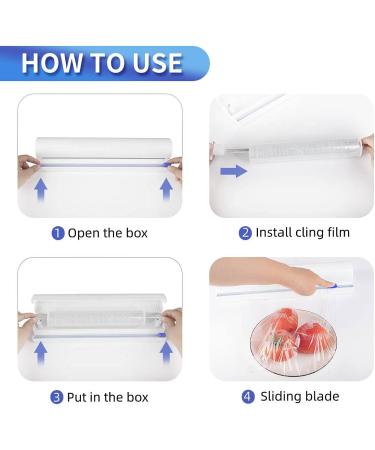 HOW TO USE

1 Open the box

2 Install cling film

3 Put in the box

4 Sliding blade