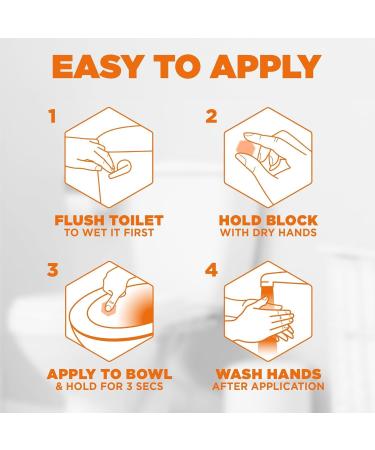 EASY TO APPLY

1

FLUSH TOILET
TO WET IT FIRST

2

HOLD BLOCK
WITH DRY HANDS

3

APPLY TO BOWL
& HOLD FOR 3 SECS

4

WASH HANDS
AFTER APPLICATION