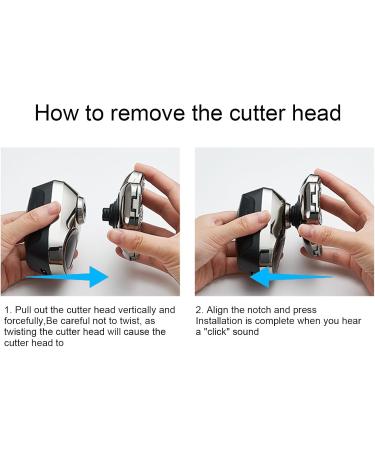 How to remove the cutter head

1. Pull out the cutter head vertically and forcefully,Be careful not to twist, as twisting the cutter head will cause the cutter head to

2. Align the notch and press
Installation is complete when you hear a "click" sound