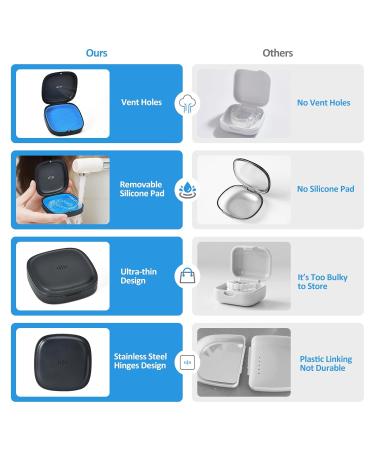 Ours

Vent Holes

Removable Silicone Pad

Ultra-thin Design

Stainless Steel Hinges Design

Others

No Vent Holes

No Silicone Pad

It's Too Bulky to Store

Plastic Linking Not Durable