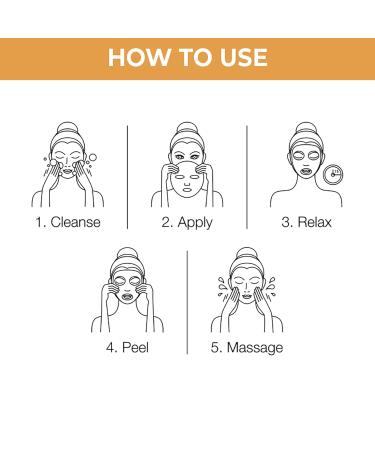 HOW TO USE

1. Cleanse

2. Apply

3. Relax

4. Peel

5. Massage