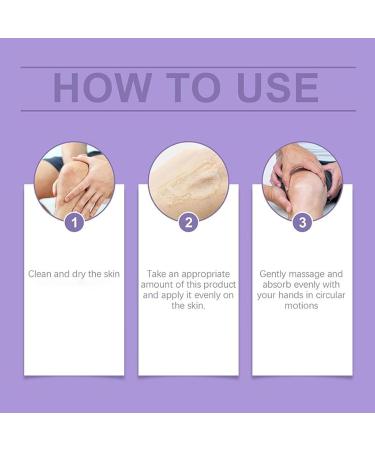 HOW TO USE

1

Clean and dry the skin

2

Take an appropriate amount of this product and apply it evenly on the skin.

3

Gently massage and absorb evenly with your hands in circular motions