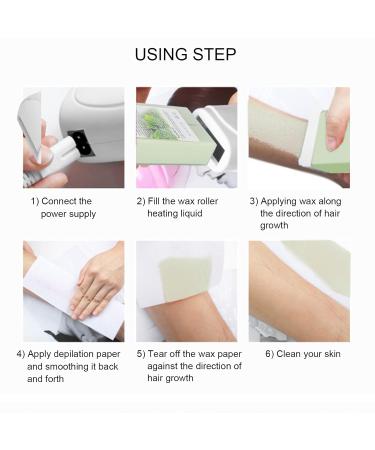 USING STEP

1) Connect the power supply

2) Fill the wax roller heating liquid

3) Applying wax along the direction of hair growth

4) Apply depilation paper and smoothing it back and forth

5) Tear off the wax paper against the direction of hair growth

6) Clean your skin