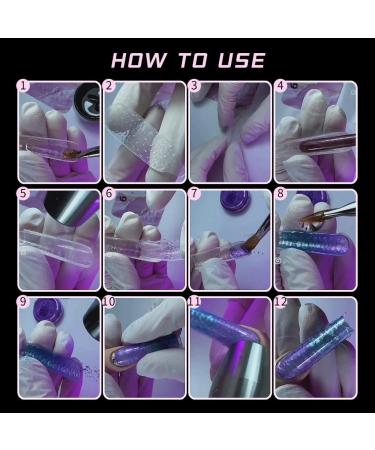 HOW TO USE

1

2

3

4

5

6

7

8

9

10

11

12