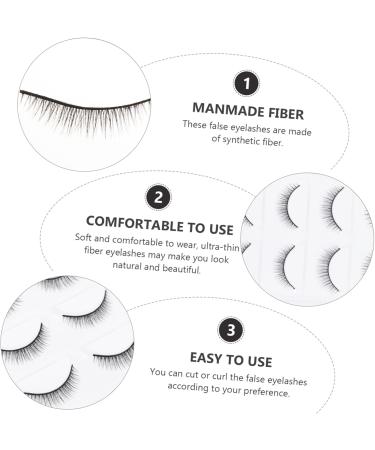 1

MANMADE FIBER

These false eyelashes are made of synthetic fiber.

2

COMFORTABLE TO USE

Soft and comfortable to wear, ultra-thin fiber eyelashes may make you look natural and beautiful.

3

EASY TO USE

You can cut or curl the false eyelashes according to your preference.