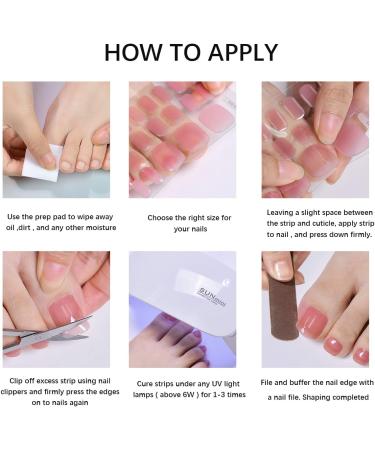 HOW TO APPLY

Use the prep pad to wipe away oil ,dirt , and any other moisture

Choose the right size for your nails

Leaving a slight space between the strip and cuticle, apply strip to nail , and press down firmly.

SUNmini

Clip off excess strip using nail clippers and firmly press the edges on to nails again

Cure strips under any UV light lamps ( above 6W ) for 1-3 times

File and buffer the nail edge with a nail file. Shaping completed