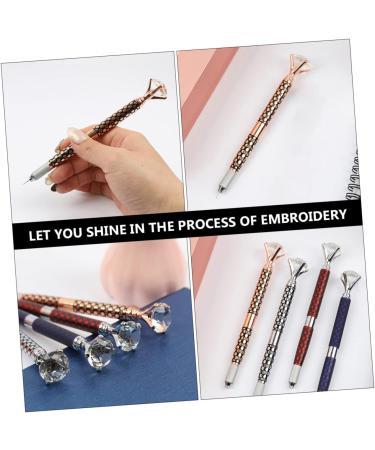 LET YOU SHINE IN THE PROCESS OF EMBROIDERY