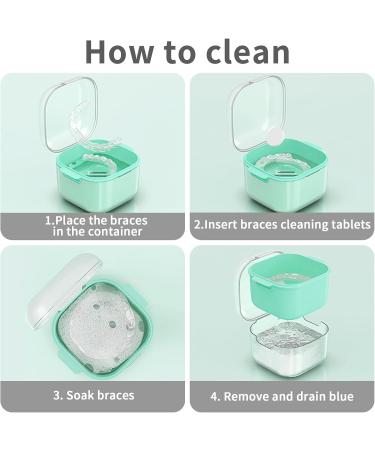 How to clean

1.Place the braces in the container

2.Insert braces cleaning tablets

3. Soak braces

4. Remove and drain blue