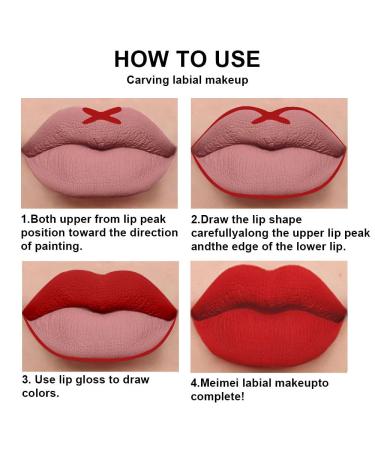 HOW TO USE

Carving labial makeup

1.Both upper from lip peak position toward the direction of painting.

2.Draw the lip shape carefullyalong the upper lip peak andthe edge of the lower lip.

3. Use lip gloss to draw colors.

4.Meimei labial makeupto complete!