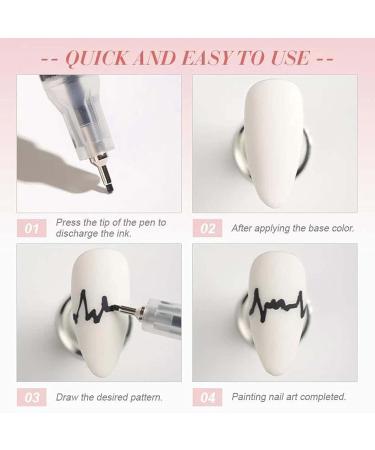 -- QUICK AND EASY TO USE --

01 Press the tip of the pen to discharge the ink.

02 After applying the base color.

03 Draw the desired pattern.

04 Painting nail art completed.