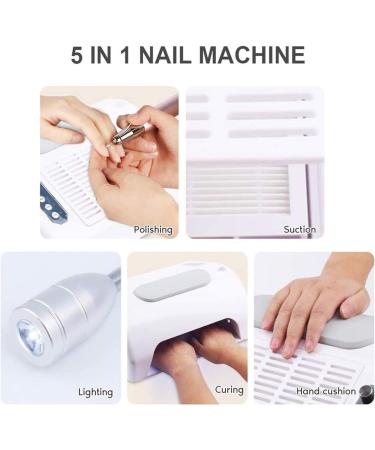 5 IN 1 NAIL MACHINE

Polishing

Suction

Lighting

Curing

Hand cushion